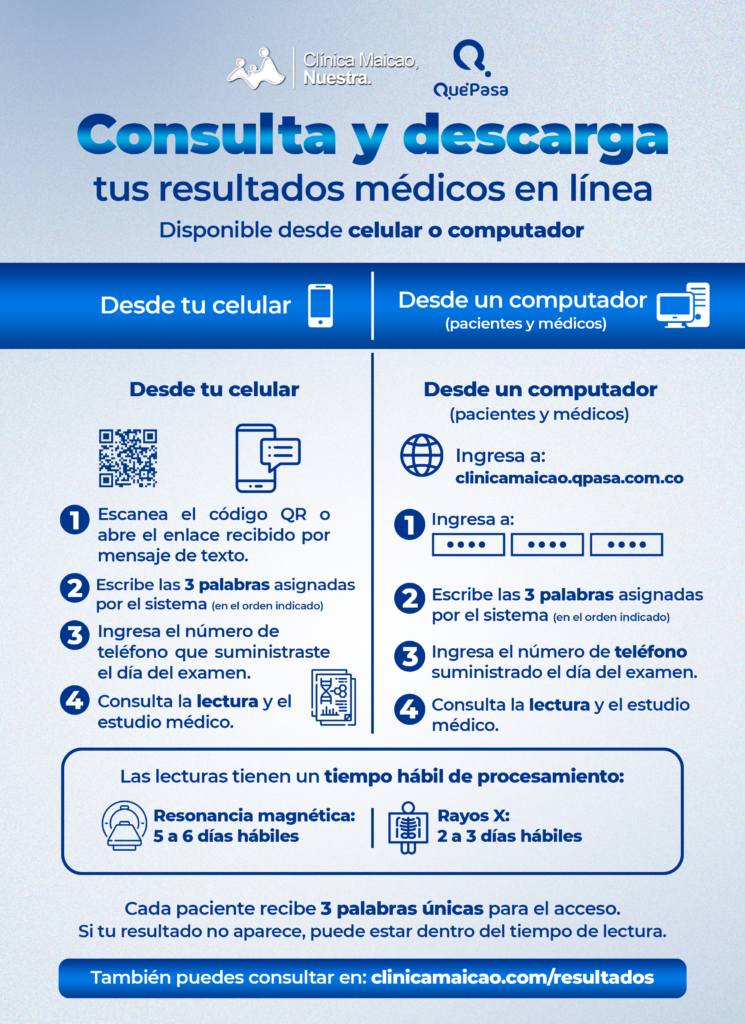 Clínica Maicao, Nuestra.

QuéPasa

Consulta y descarga

tus resultados médicos en línea

Disponible desde celular o computador

Desde tu celular

Desde un computador (pacientes y médicos)

Desde tu celular

1 Escanea el código QR o abre el enlace recibido por mensaje de texto.

2 Escribe las 3 palabras asignadas por el sistema (en el orden indicado)

3 Ingresa el número de teléfono que suministraste el día del examen.

4 Consulta la lectura y el estudio médico.

Desde un computador (pacientes y médicos)

Ingresa a: clinicamaicao.qpasa.com.co

1 Ingresa a:

•••• •••• ••••

2 Escribe las 3 palabras asignadas por el sistema (en el orden indicado)

3 Ingresa el número de teléfono suministrado el día del examen.

4 Consulta la lectura y el estudio médico.

Las lecturas tienen un tiempo hábil de procesamiento:

Resonancia magnética: 5 a 6 días hábiles

Rayos X: 2 a 3 días hábiles

Cada paciente recibe 3 palabras únicas para el acceso.
Si tu resultado no aparece, puede estar dentro del tiempo de lectura.

También puedes consultar en: clinicamaicao.com/resultados